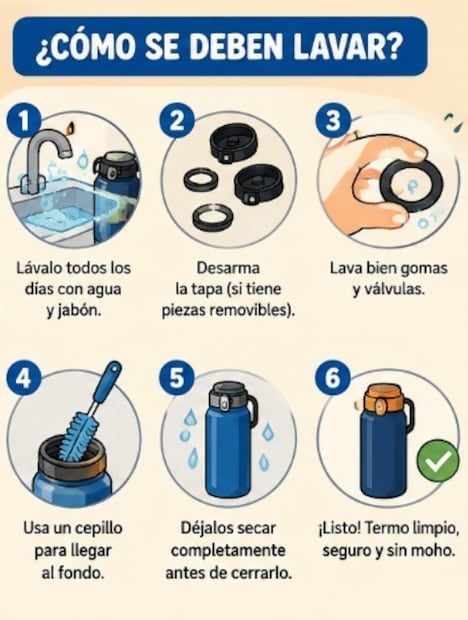 ¿CÓMO SE DEBEN LAVAR?

1

Lávalo todos los días con agua y jabón.

2

Desarma la tapa (si tiene piezas removibles).

3

Lava bien gomas y válvulas.

4

Usa un cepillo para llegar al fondo.

5

Déjalos secar completamente antes de cerrarlo.

6

¡Listo! Termo limpio, seguro y sin moho.